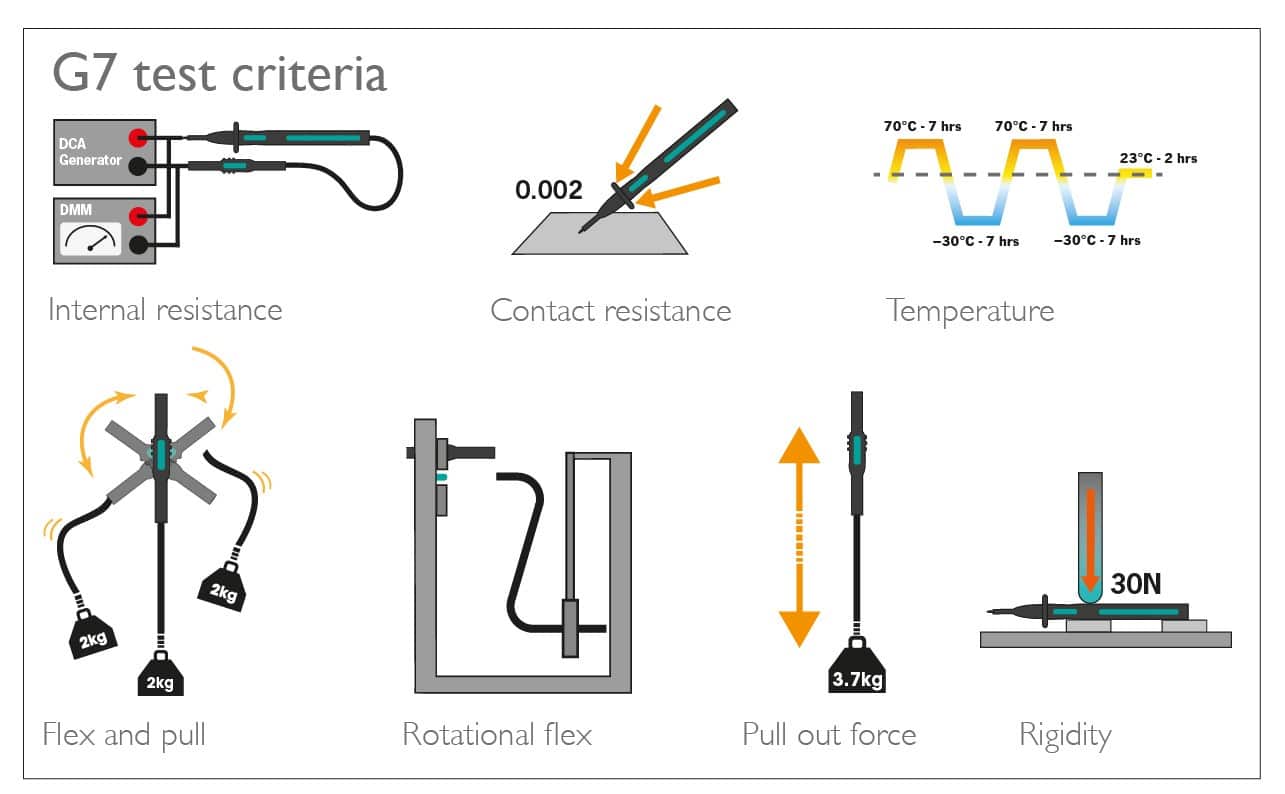 G7 test criteria

DCA Generator

DMM

Internal resistance

0.002

Contact resistance

70°C - 7 hrs

70°C - 7 hrs

23°C - 2 hrs

−30°C - 7 hrs

−30°C - 7 hrs

Temperature

2kg

2kg

2kg

Flex and pull

Rotational flex

3.7kg

Pull out force

30N

Rigidity